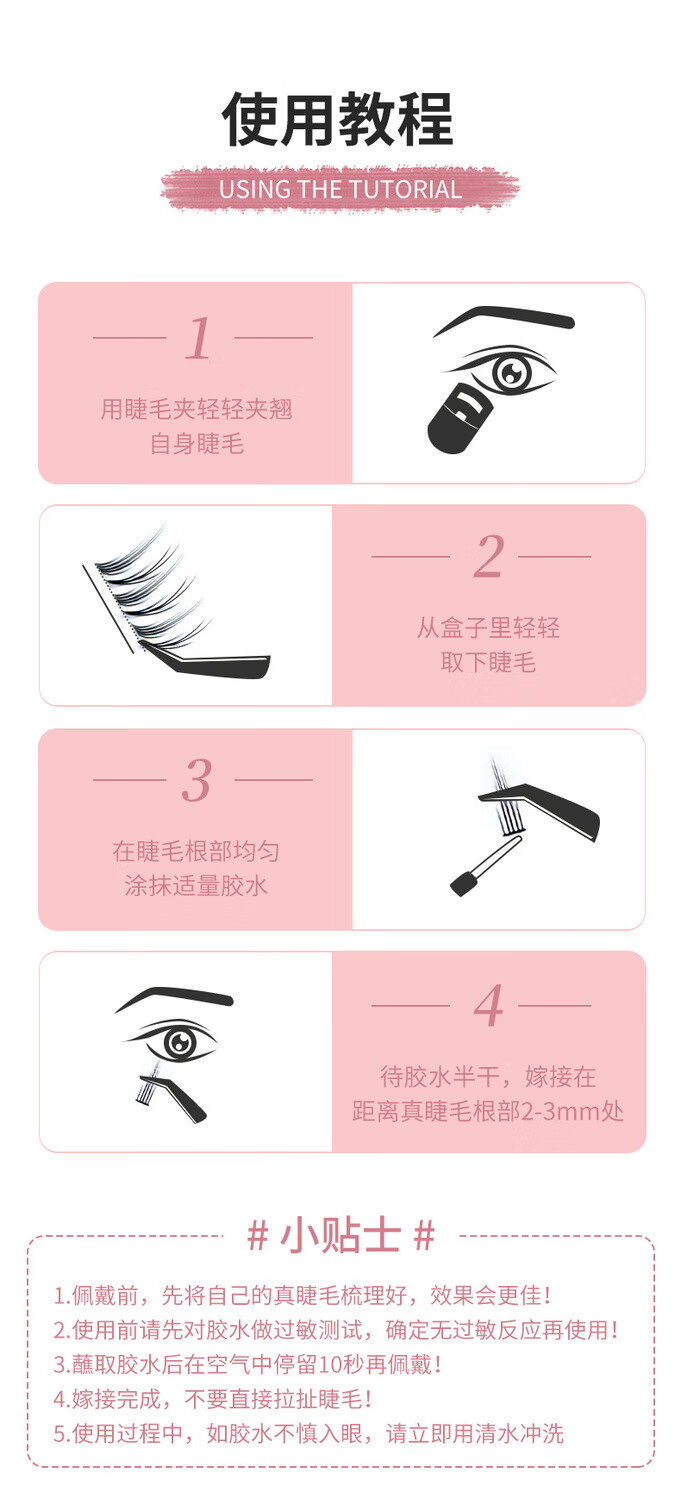 使用教程

USING THE TUTORIAL

1

用睫毛夹轻轻夹翘自身睫毛

2

从盒子里轻轻取下睫毛

3

在睫毛根部均匀涂抹适量胶水

4

待胶水半干，嫁接在距离真睫毛根部2-3mm处

# 小贴士 #

1.佩戴前，先将自己的真睫毛梳理好，效果会更佳！
2.使用前请先对胶水做过敏测试，确定无过敏反应再使用！
3.蘸取胶水后在空气中停留10秒再佩戴！
4.嫁接完成，不要直接拉扯睫毛！
5.使用过程中，如胶水不慎入眼，请立即用清水冲洗