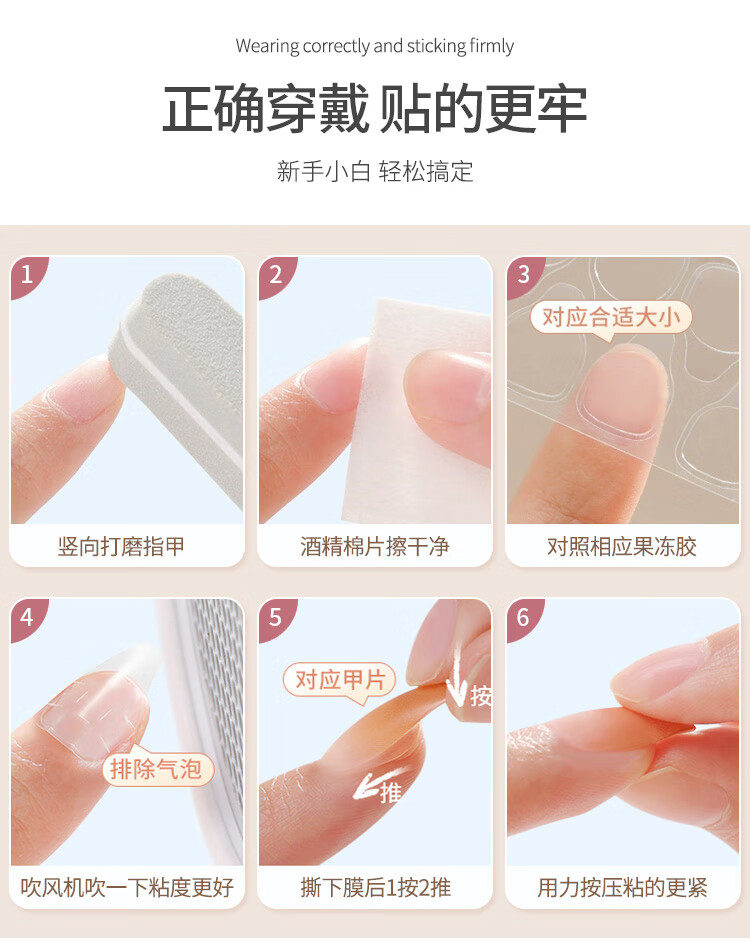 Wearing correctly and sticking firmly

正确穿戴 贴的更牢

新手小白 轻松搞定

1

竖向打磨指甲

2

酒精棉片擦干净

3

对应合适大小

对照相应果冻胶

4

排除气泡

吹风机吹一下粘度更好

5

对应甲片

按

推

撕下膜后1按2推

6

用力按压粘的更紧