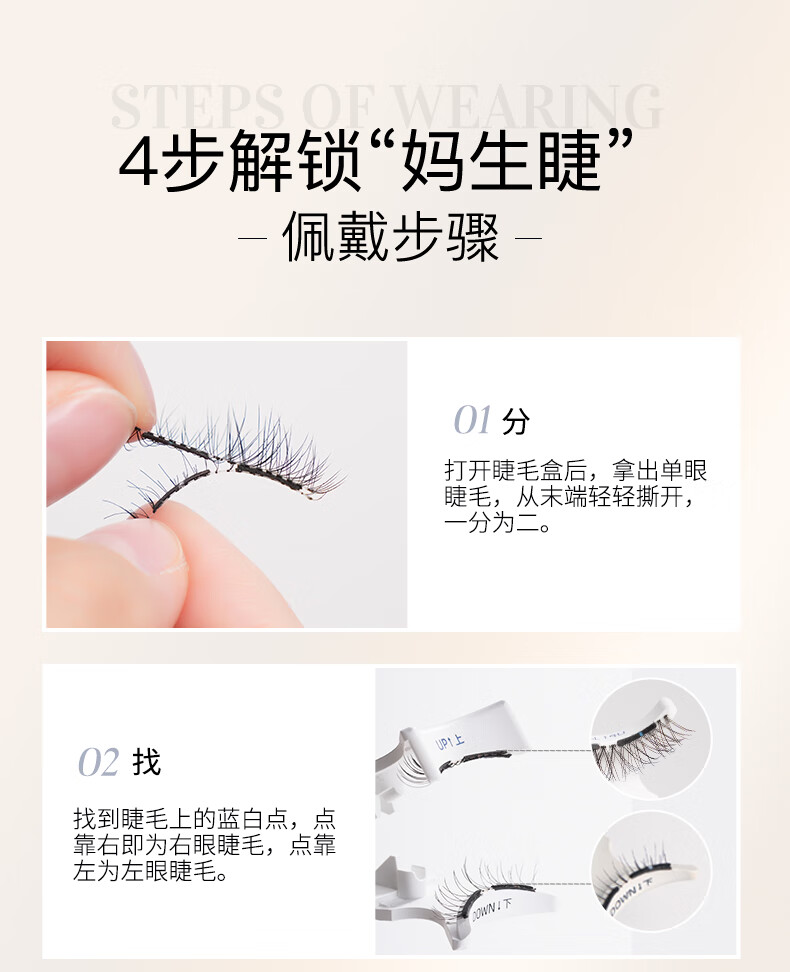 STEPS OF WEARING

4步解锁“妈生睫”

— 佩戴步骤 —

01 分

打开睫毛盒后，拿出单眼睫毛，从末端轻轻撕开，一分为二。

02 找

找到睫毛上的蓝白点，点靠右即为右眼睫毛，点靠左为左眼睫毛。

UP↑上

DOWN↓下

DOWN↓下