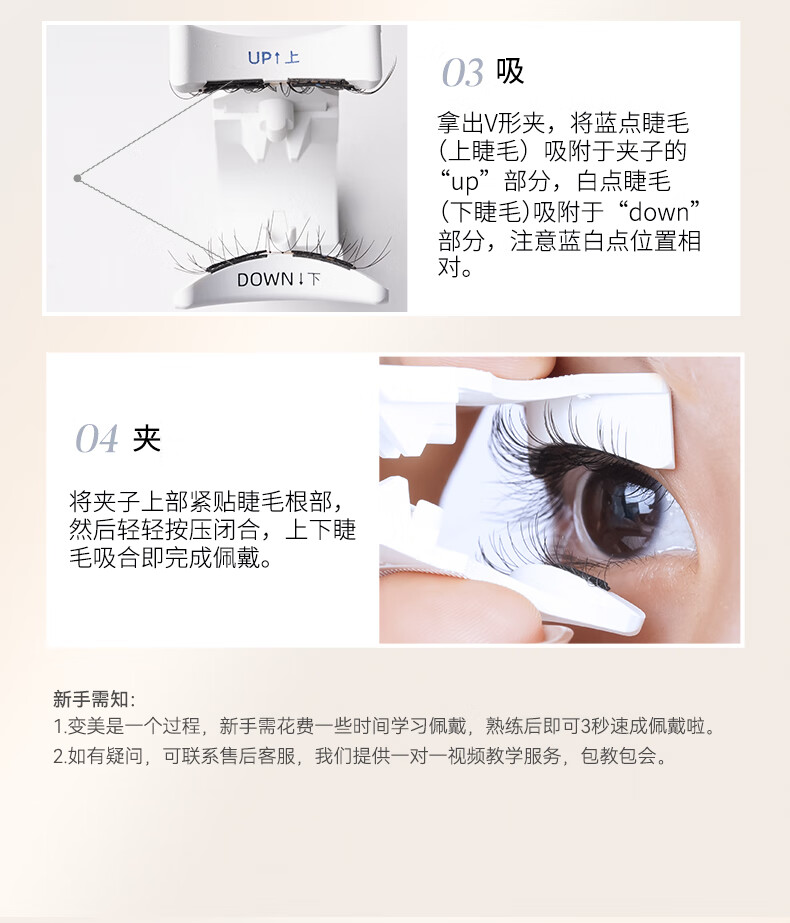 UP↑上

DOWN↓下

03 吸

拿出V形夹，将蓝点睫毛（上睫毛）吸附于夹子的“up”部分，白点睫毛（下睫毛）吸附于“down”部分，注意蓝白点位置相对。

04 夹

将夹子上部紧贴睫毛根部，然后轻轻按压闭合，上下睫毛吸合即完成佩戴。

新手需知：
1.变美是一个过程，新手需花费一些时间学习佩戴，熟练后即可3秒速成佩戴啦。
2.如有疑问，可联系售后客服，我们提供一对一视频教学服务，包教包会。