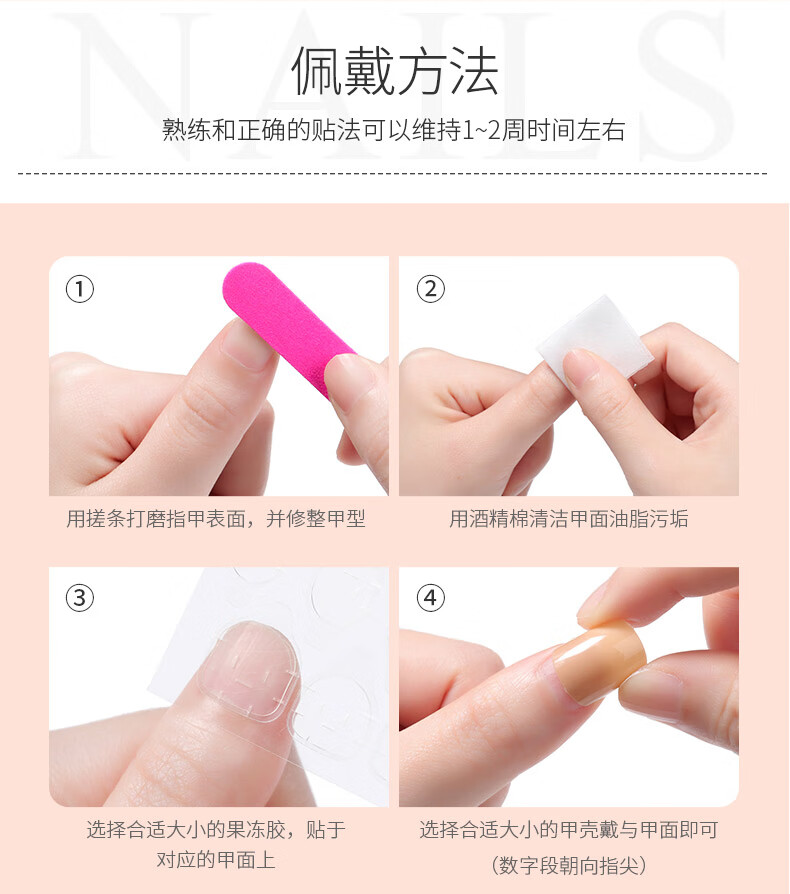 NAILS

佩戴方法

熟练和正确的贴法可以维持1~2周时间左右

①

用搓条打磨指甲表面，并修整甲型

②

用酒精棉清洁甲面油脂污垢

③

选择合适大小的果冻胶，贴于对应的甲面上

④

选择合适大小的甲壳戴与甲面即可（数字段朝向指尖）