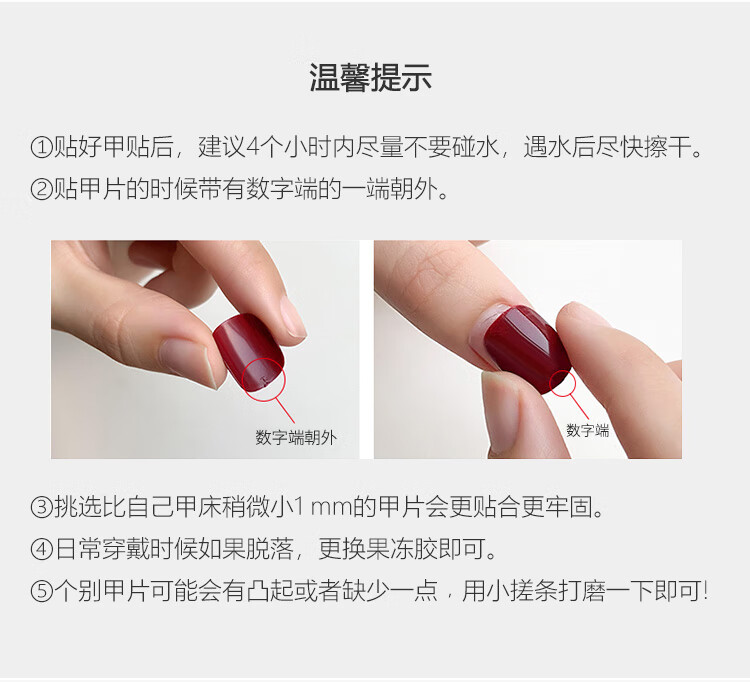 温馨提示

①贴好甲贴后，建议4个小时内尽量不要碰水，遇水后尽快擦干。
②贴甲片的时候带有数字端的一端朝外。

数字端朝外

数字端

③挑选比自己甲床稍微小1 mm的甲片会更贴合更牢固。
④日常穿戴时候如果脱落，更换果冻胶即可。
⑤个别甲片可能会有凸起或者缺少一点，用小搓条打磨一下即可！