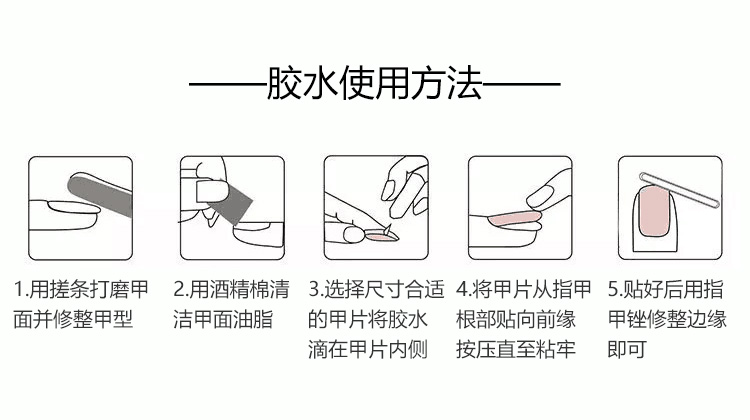 ——胶水使用方法——

1.用搓条打磨甲面并修整甲型

2.用酒精棉清洁甲面油脂

3.选择尺寸合适的甲片将胶水滴在甲片内侧

4.将甲片从指甲根部贴向前缘按压直至粘牢

5.贴好后用指甲锉修整边缘即可